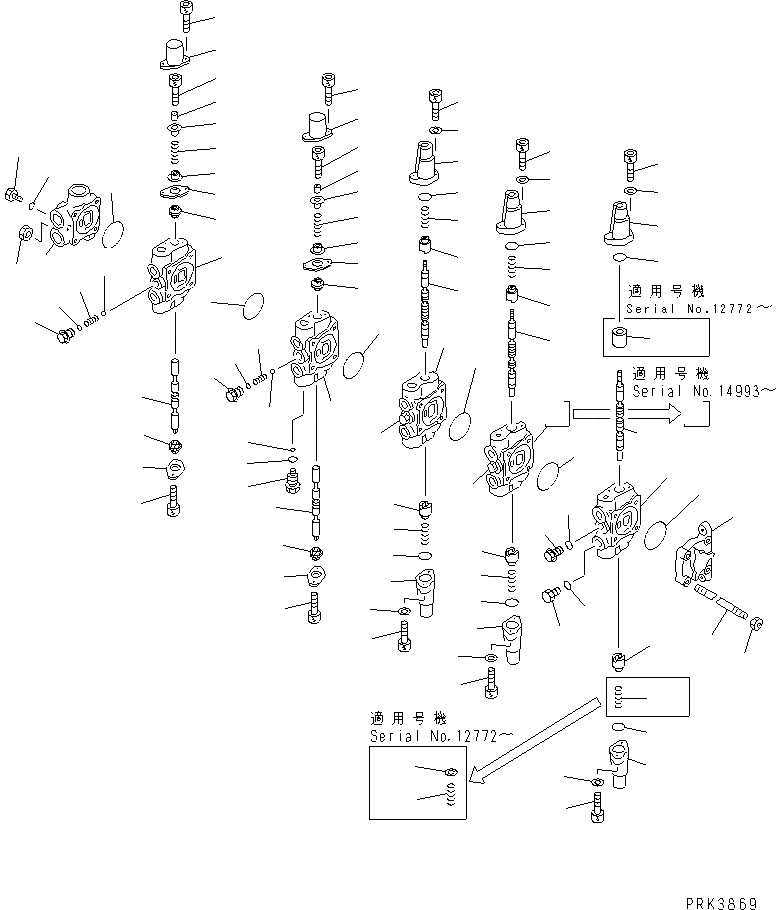 適用号機
Serial No.12772～

適用号機
Serial No.14993～

適用号機
Serial No.12772～

PRK3869