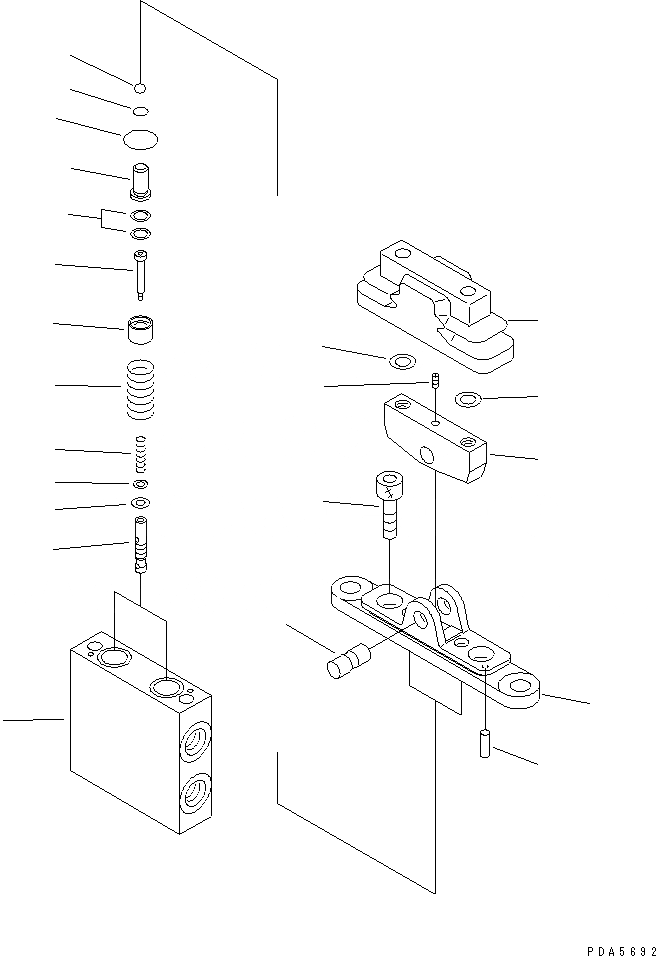 PDA5692