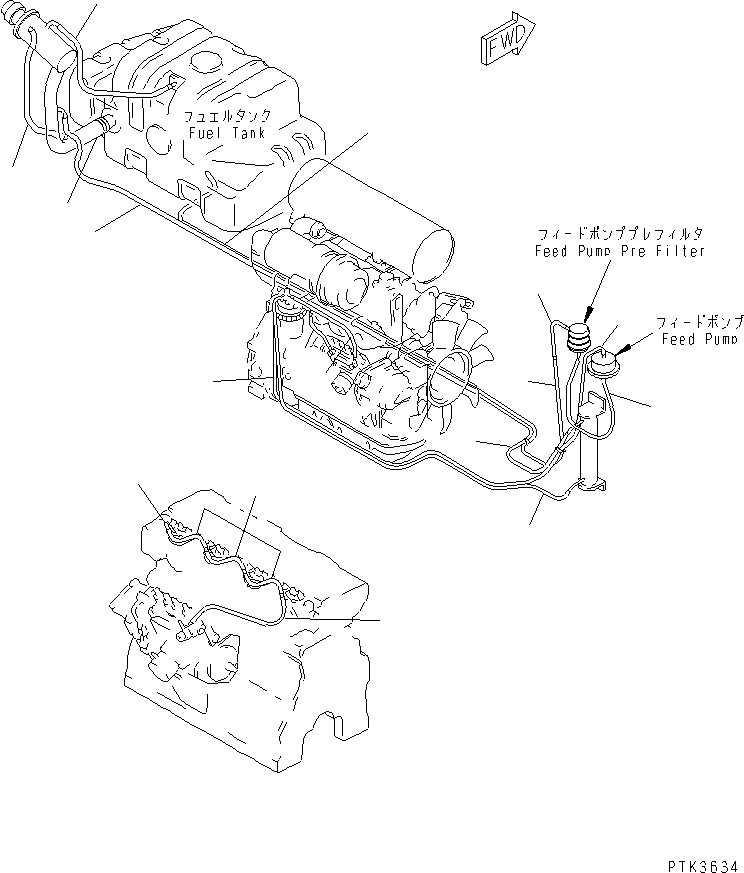 FWD

フュエルタンク
Fuel Tank

フィードポンププレフィルタ
Feed Pump Pre Filter

フィードポンプ
Feed Pump

PTK3634