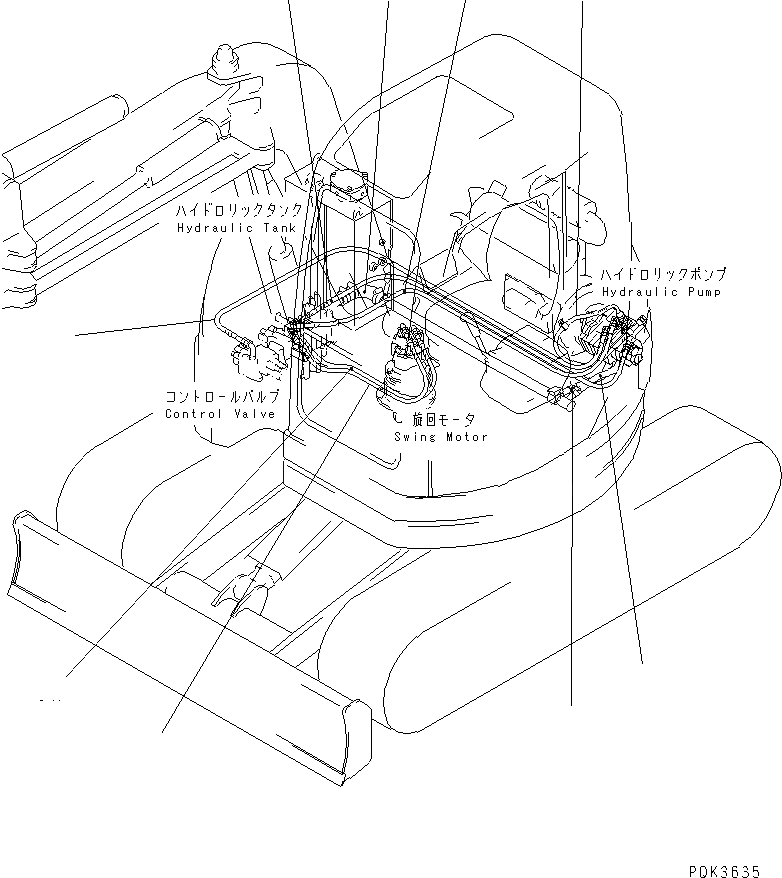 ハイドロリックタンク
Hydraulic Tank

ハイドロリックポンプ
Hydraulic Pump

コントロールバルブ
Control Valve

旋回モータ
Swing Motor

PDK3635