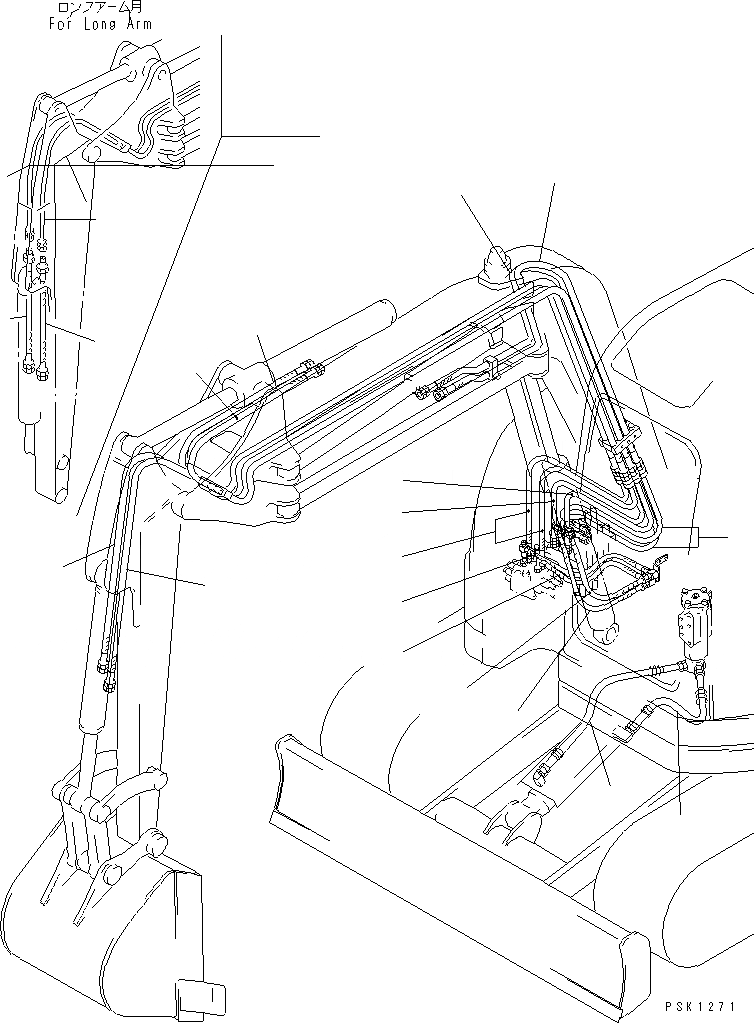 ロングアーム用
For Long Arm

PSK1271