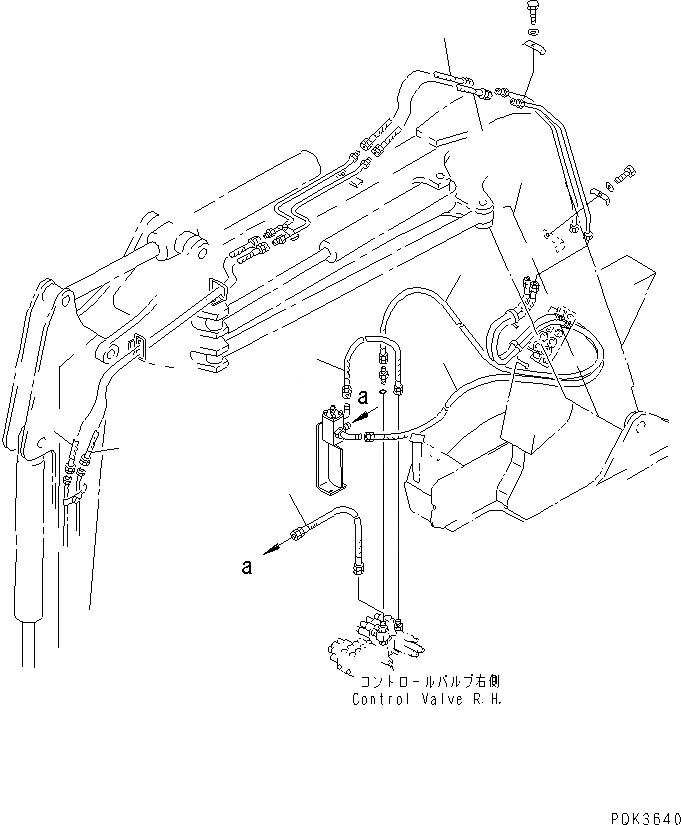 a

a

コントロールバルブ右側
Control Valve R.H.

PDK3640