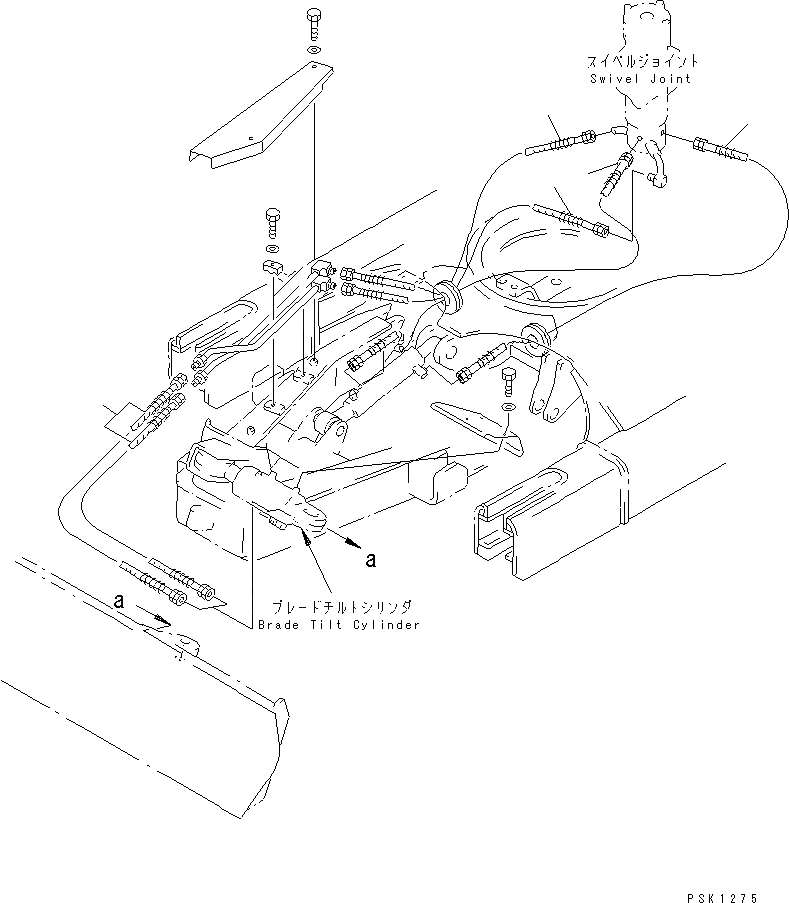 スイベルジョイント
Swivel Joint

a

a

ブレードチルトシリンダ
Brade Tilt Cylinder

PSK1275