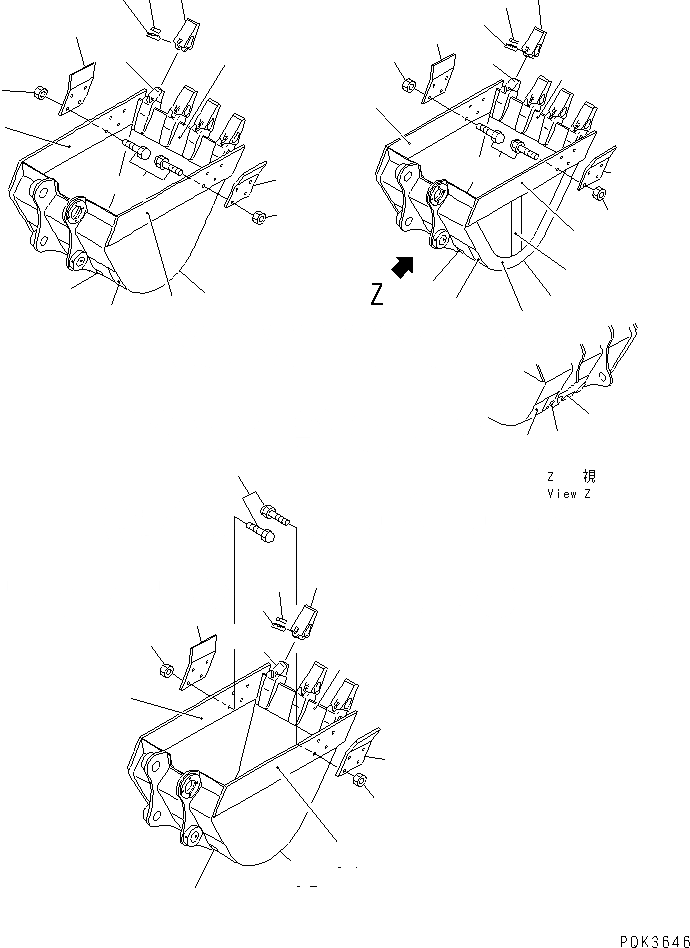 Z

Z 視
View Z

PDK3646