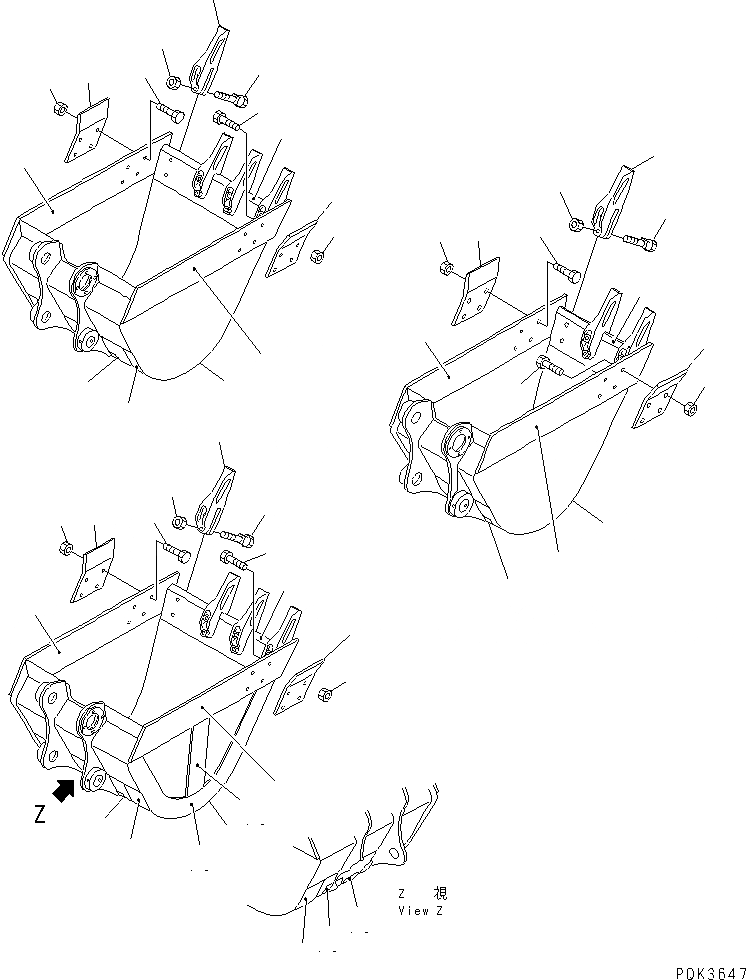 Z

Z 視
View Z

PDK3647