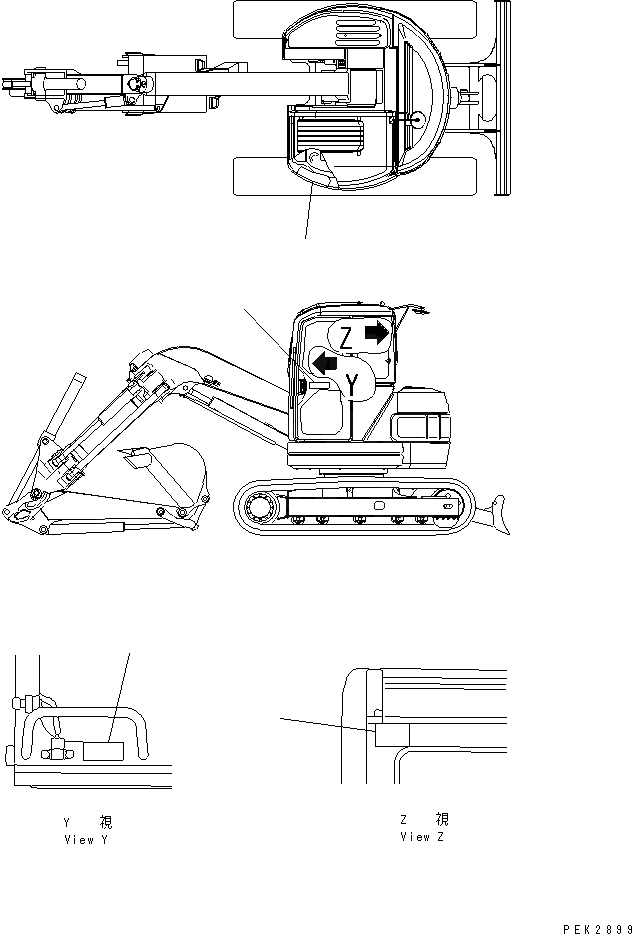 Z

Y

Y 視
View Y

Z 視
View Z

PEK2899