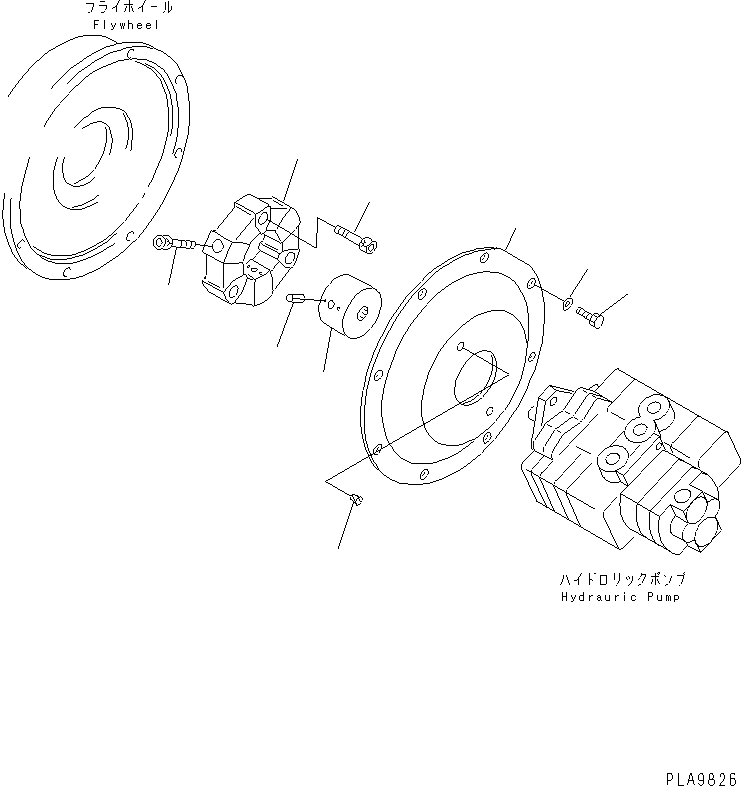 フライホイール
Flywheel

ハイドロリックポンプ
Hydrauric Pump

PLA9826