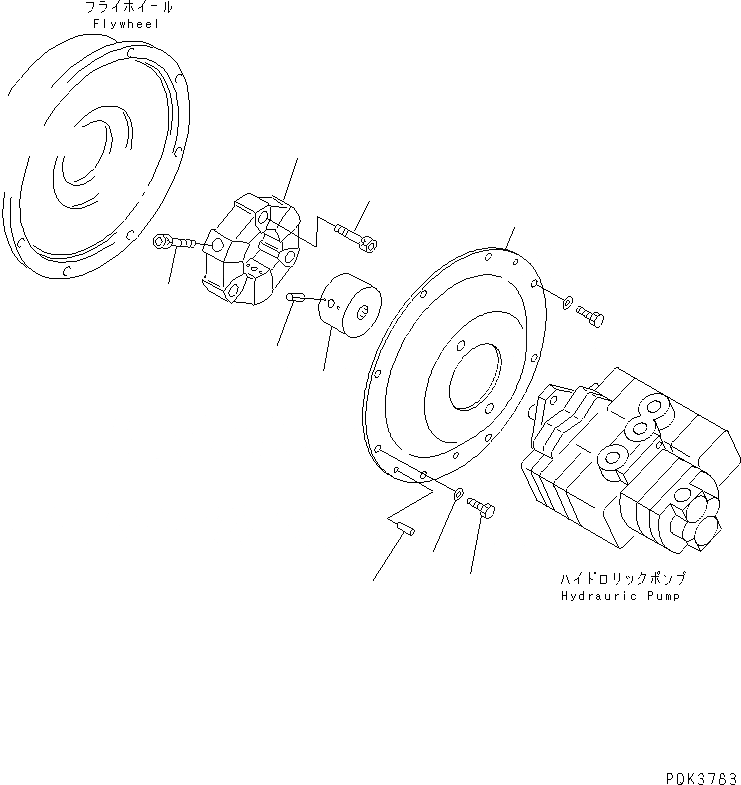 フライホイール
Flywheel

ハイドロリックポンプ
Hydrauric Pump

PDK3783