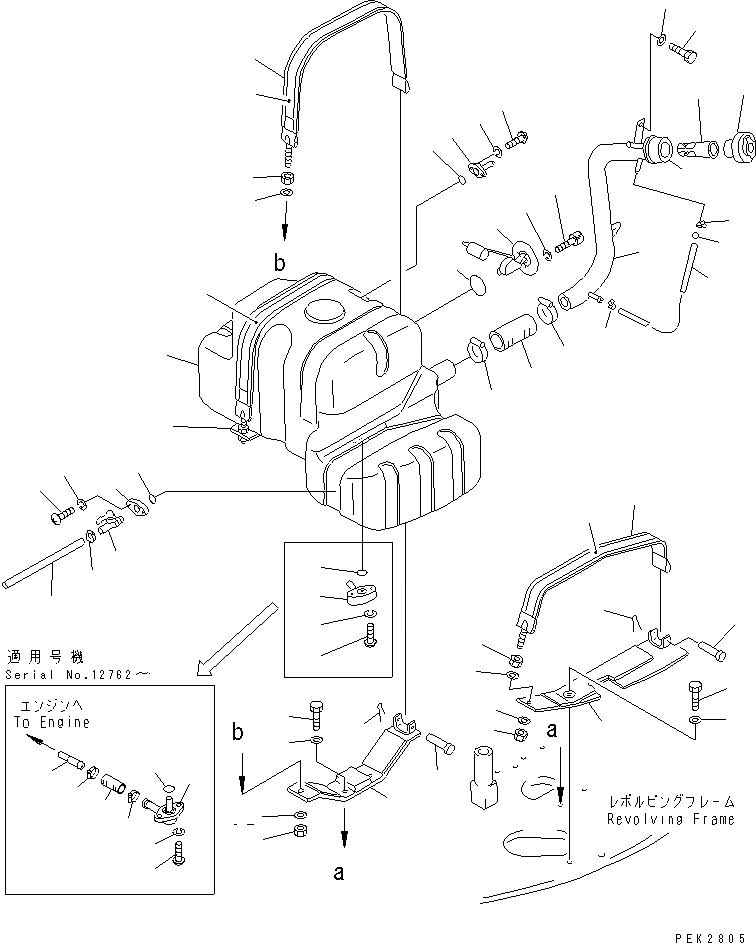 b

適用号機
Serial No.12762～

エンジンへ
To Engine

b

a

a

レボルビングフレーム
Revolving Frame

PEK2805