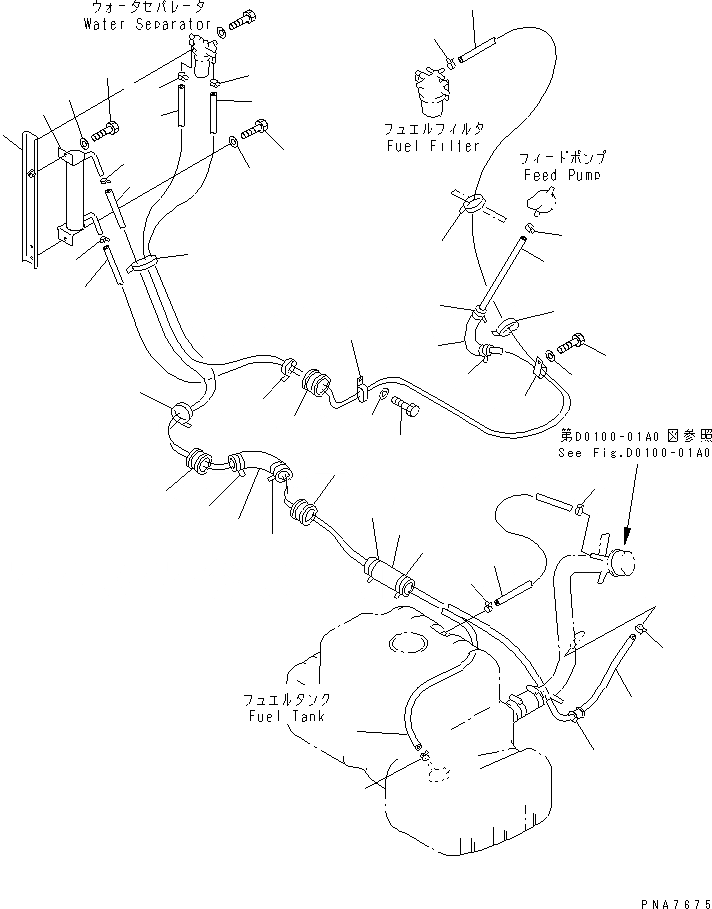 ウォータセパレータ
Water Separator

フュエルフィルタ
Fuel Filter

フィードポンプ
Feed Pump

第D0100-01A0図参照
See Fig.D0100-01A0

フュエルタンク
Fuel Tank

PNA7675