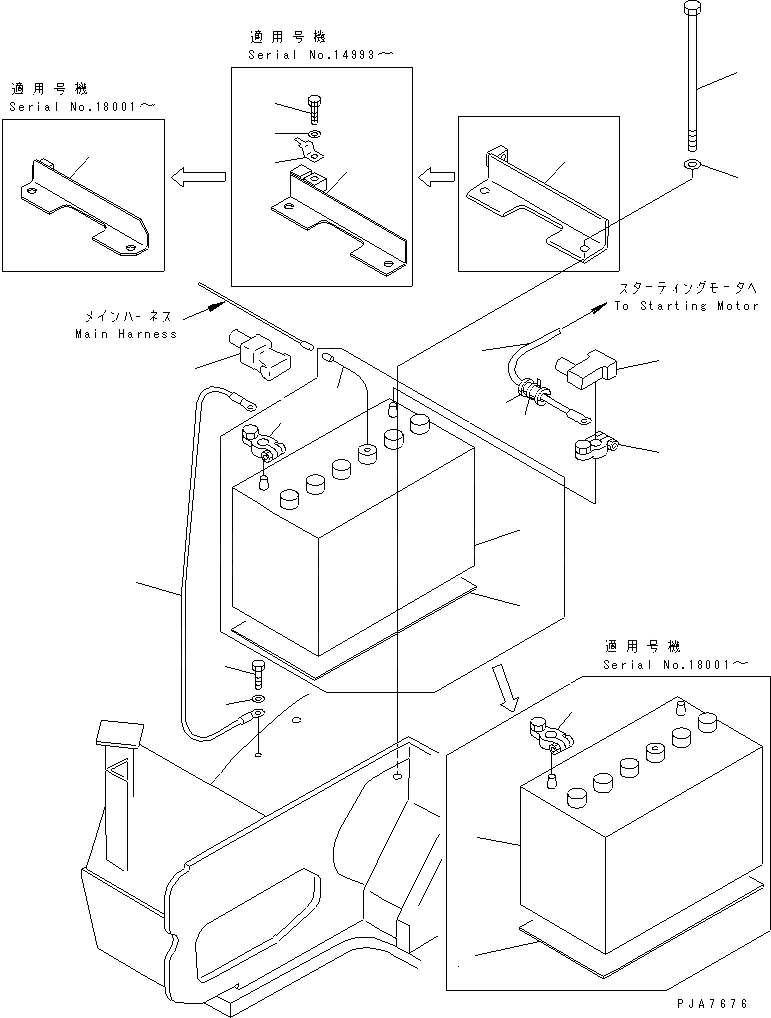 適用号機
Serial No.14993～

適用号機
Serial No.18001～

メインハーネス
Main Harness

スターティングモータへ
To Starting Motor

適用号機
Serial No.18001～

PJA7676