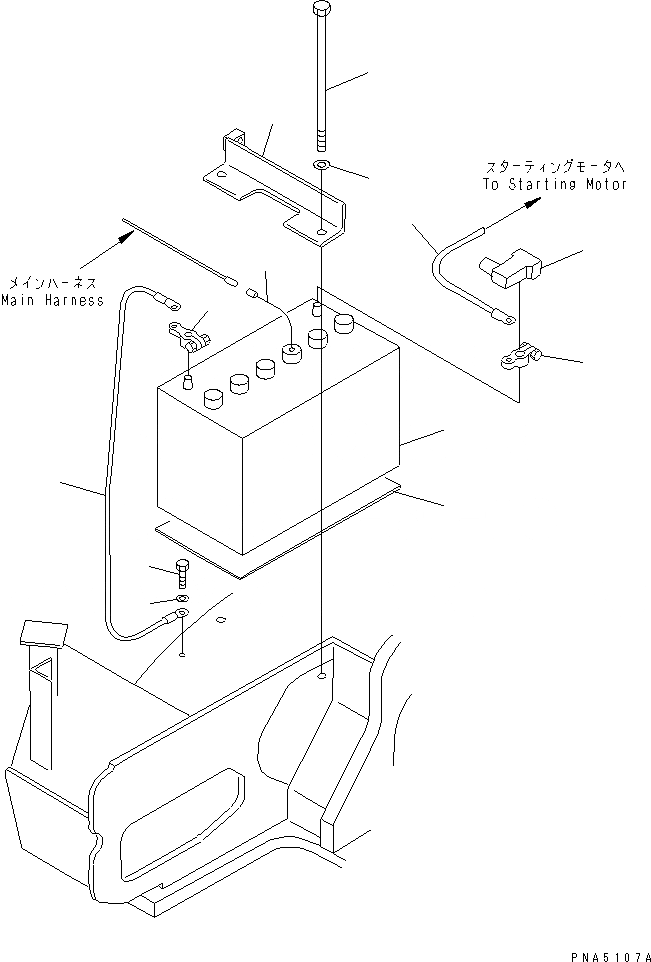 スターティングモータへ
To Starting Motor

メインハーネス
Main Harness

PNA5107A