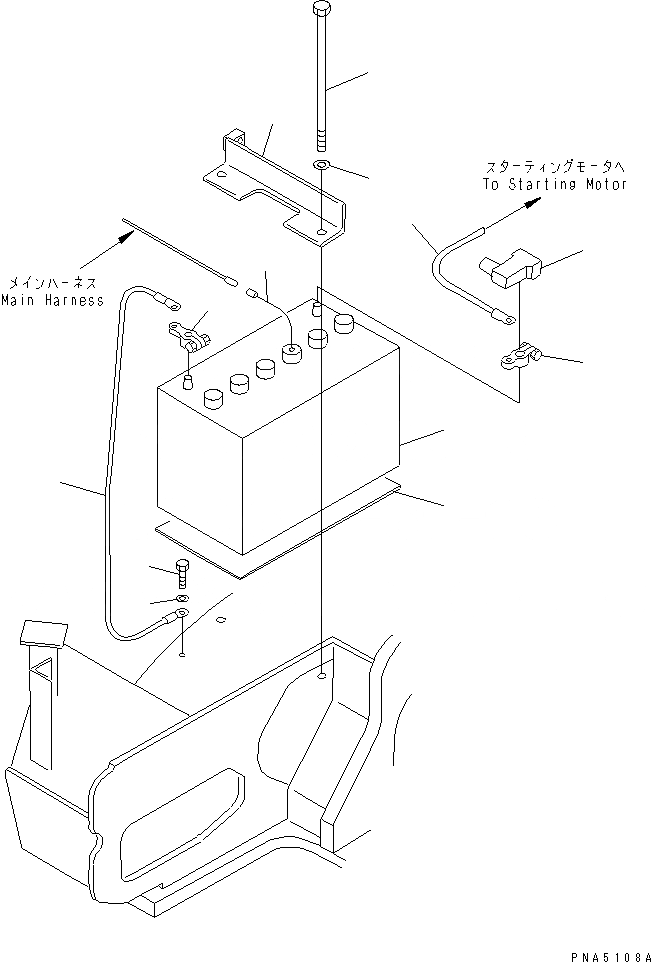 スターティングモータへ
To Starting Motor

メインハーネス
Main Harness

PNA5108A