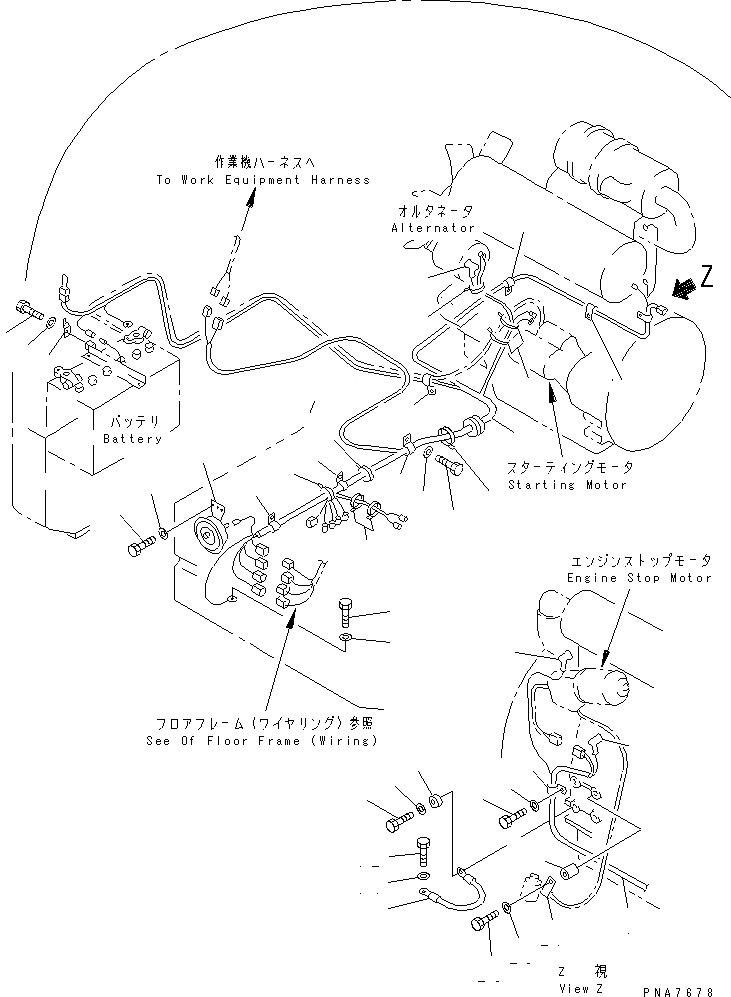 作業機ハーネスへ
To Work Equipment Harness

オルタネータ
Alternator

Z

バッテリ
Battery

スターティングモータ
Starting Motor

エンジンストップモータ
Engine Stop Motor

フロアフレーム(ワイヤリング)参照
See Of Floor Frame (Wiring)

Z 視
View Z

PNA7678