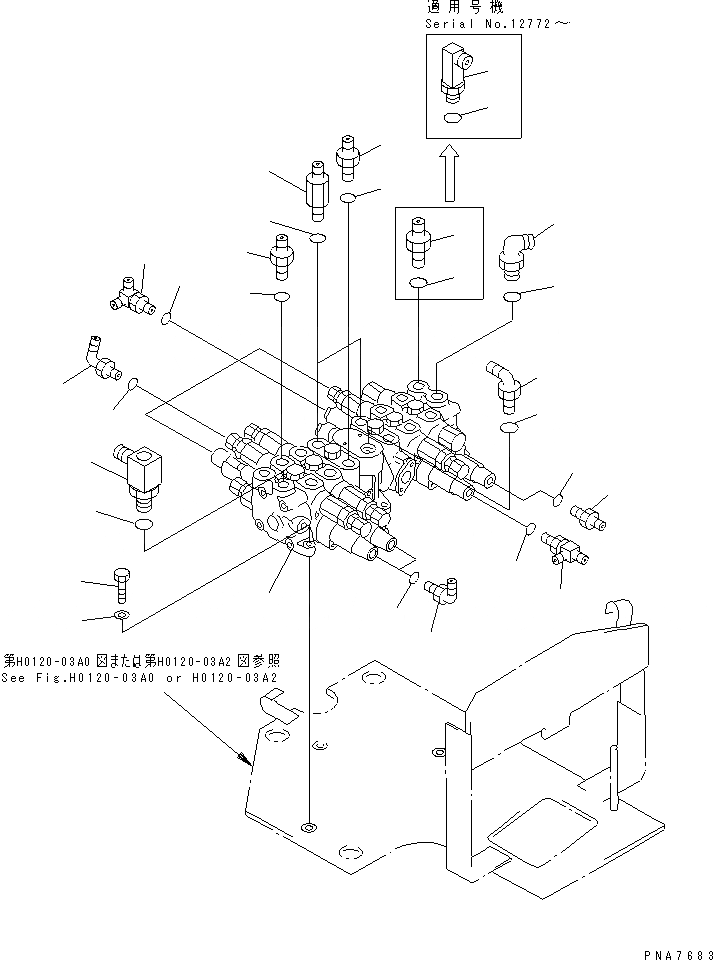 適用号機
Serial No.12772～

第H0120-03A0 図または第H0120-03A2 図参照
See Fig.H0120-03A0 or H0120-03A2

PNA7683