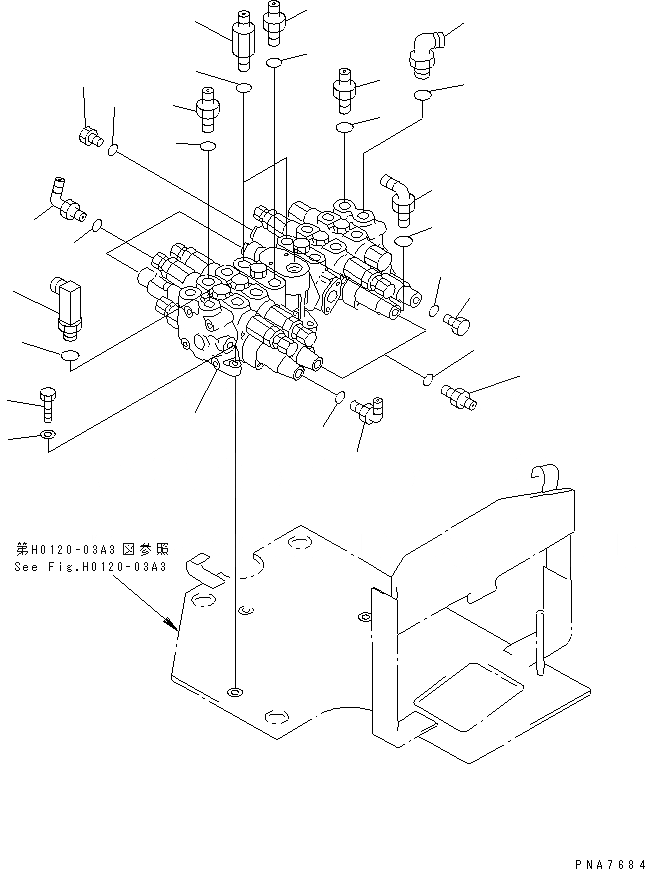 第H0120-03A3図参照
See Fig.H0120-03A3

PNA7684