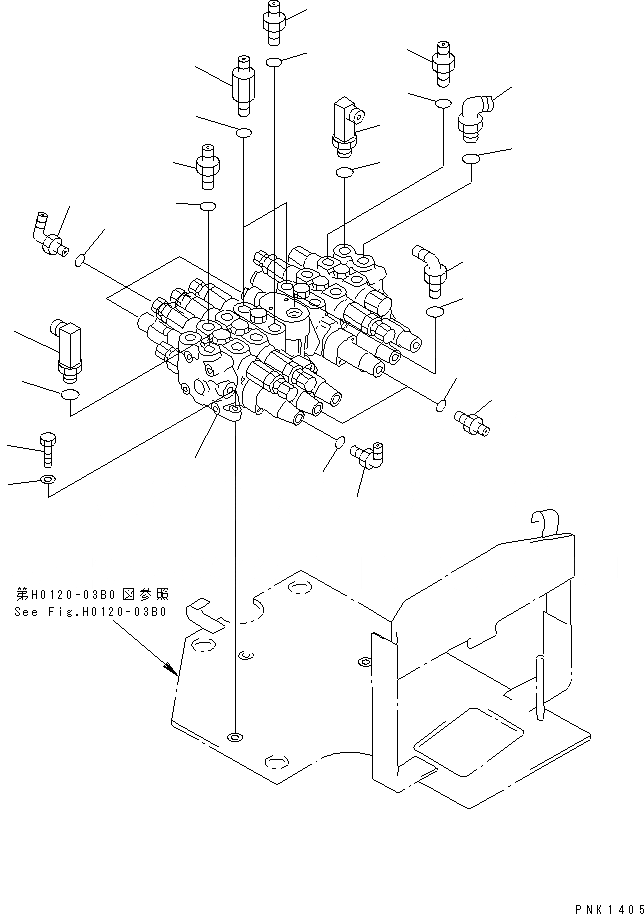 第H0120-03B0図参照
See Fig.H0120-03B0

PNK1405