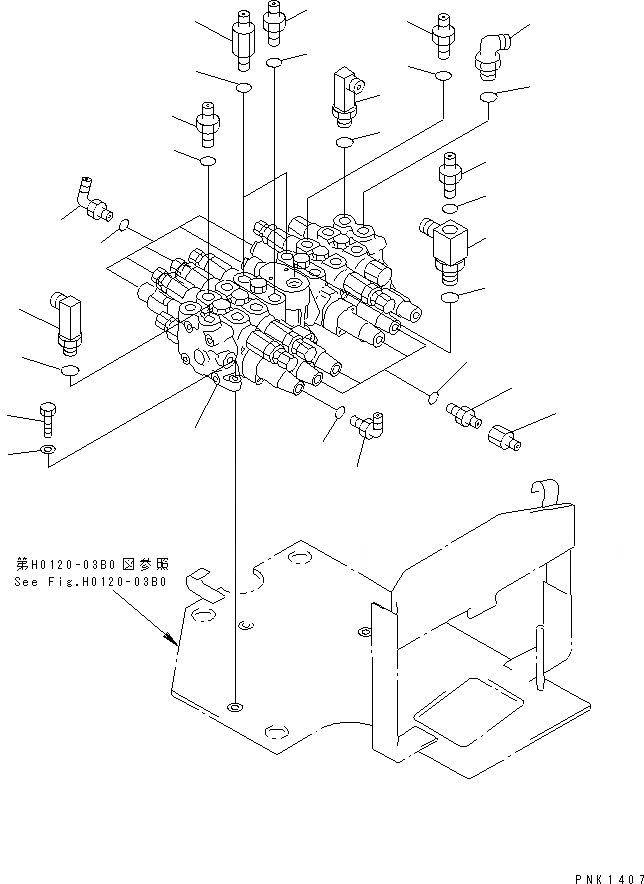 第H0120-03B0 図参照
See Fig.H0120-03B0

PNK1407