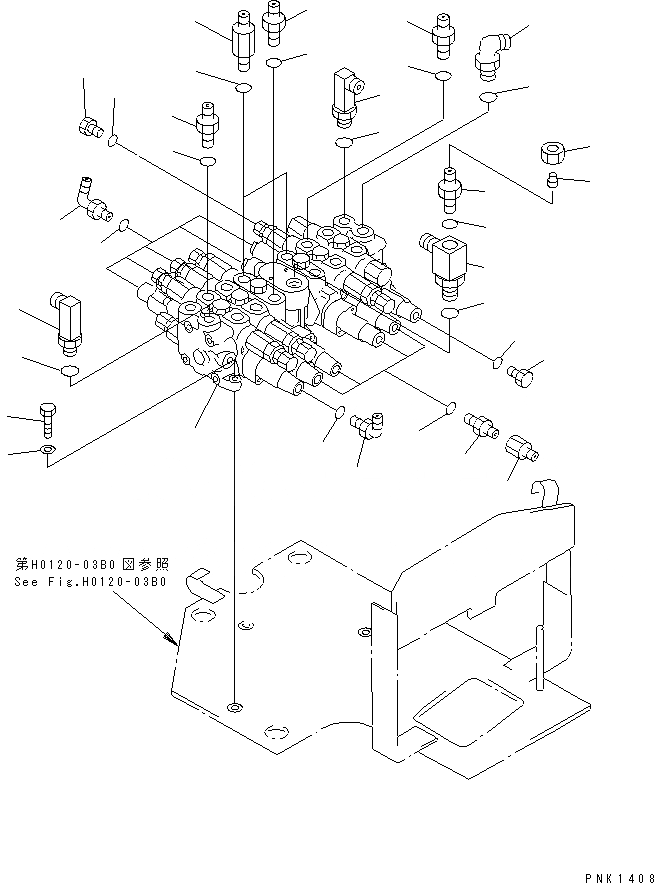 第H0120-03B0 図参照
See Fig.H0120-03B0

PNK1408