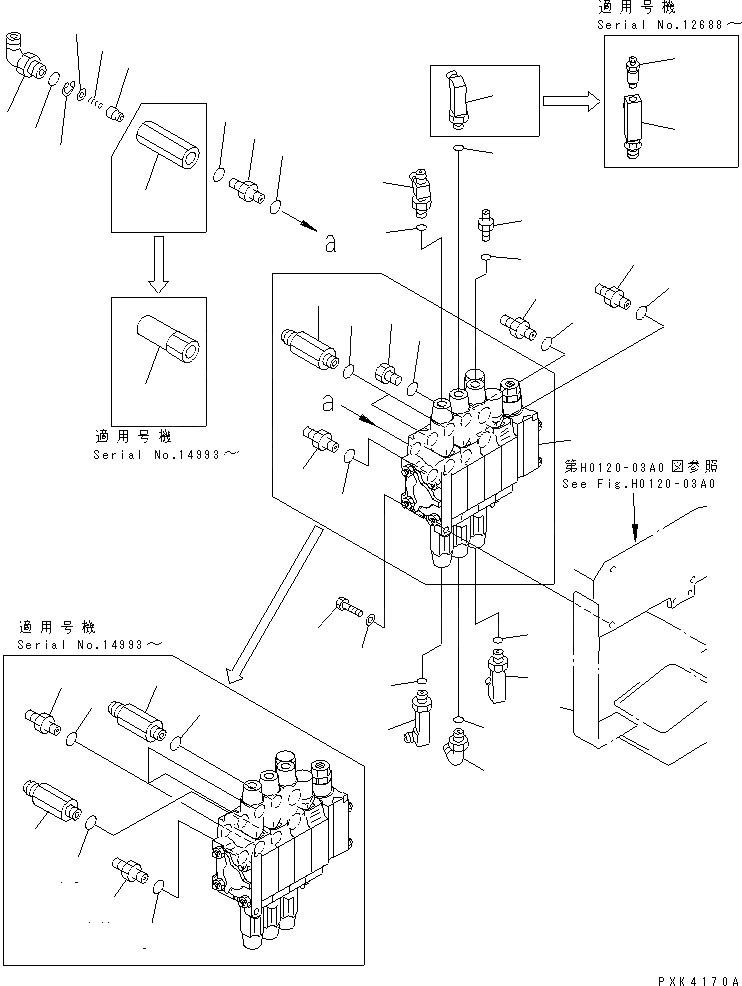 適用号機
Serial No.12688～

a

a

適用号機
Serial No.14993～

第H0120-03A0図参照
See Fig.H0120-03A0

適用号機
Serial No.14993～

PXK4170A