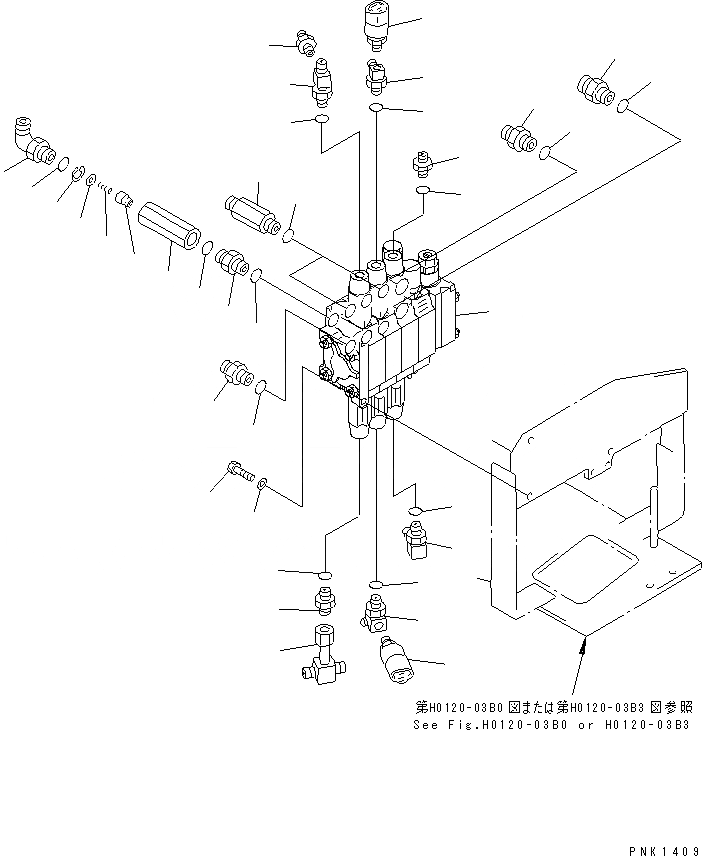 第H0120-03B0 図または第H0120-03B3 図参照
See Fig.H0120-03B0 or H0120-03B3

PNK1409