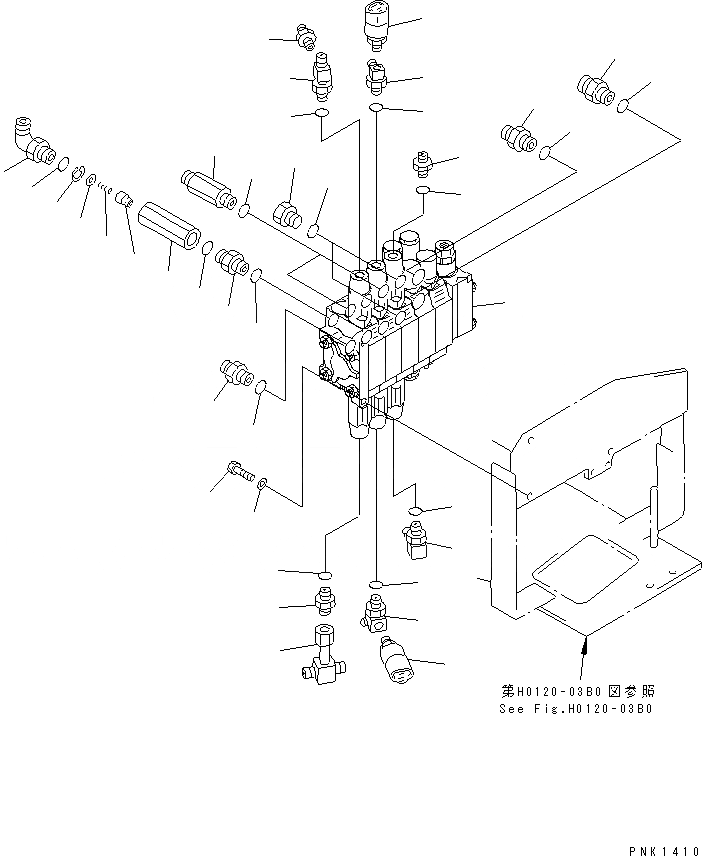 第H0120-03B0 図参照
See Fig.H0120-03B0

PNK1410