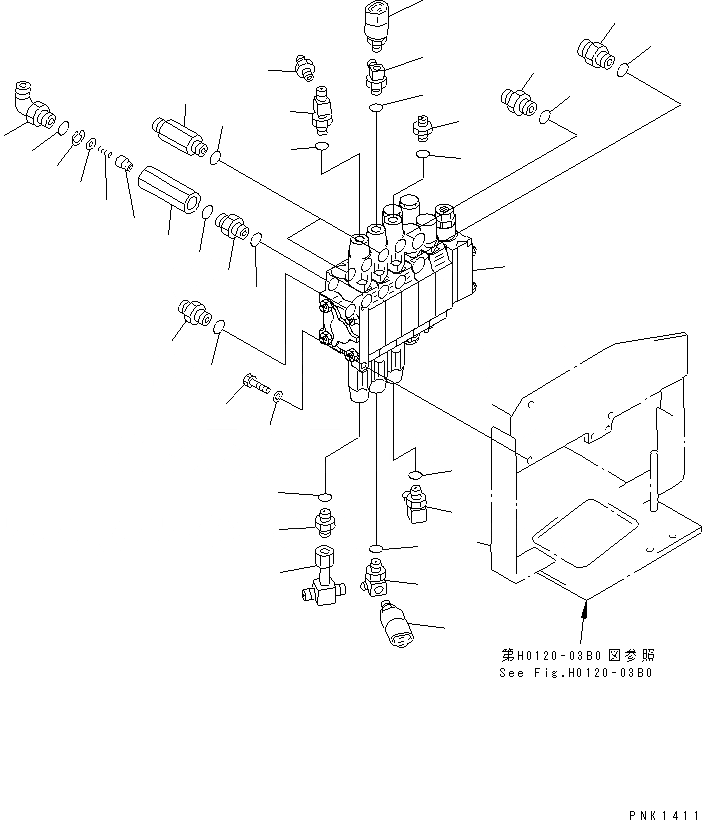 第H0120-03B0 図参照
See Fig.H0120-03B0

PNK1411