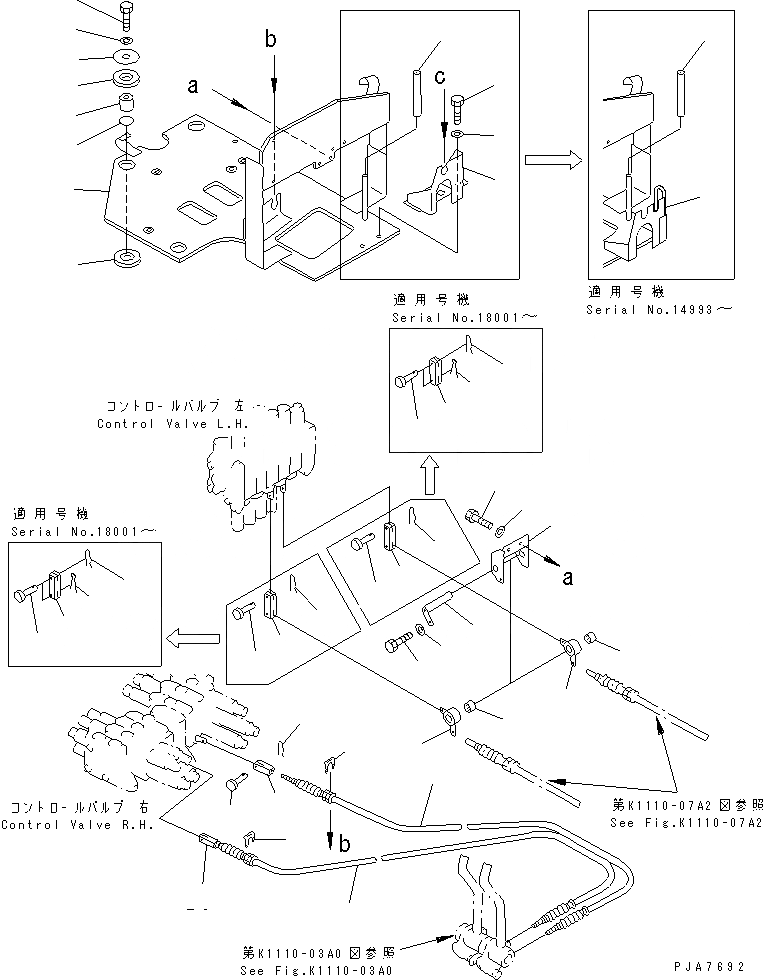 b
a
c
適用号機
Serial No.18001～
適用号機
Serial No.14993～
コントロールバルブ 左
Control Valve L.H.
適用号機
Serial No.18001～
a
コントロールバルブ 右
Control Valve R.H.
b
第K1110-07A2図参照
See Fig.K1110-07A2
第K1110-03A0図参照
See Fig.K1110-03A0
PJA7692