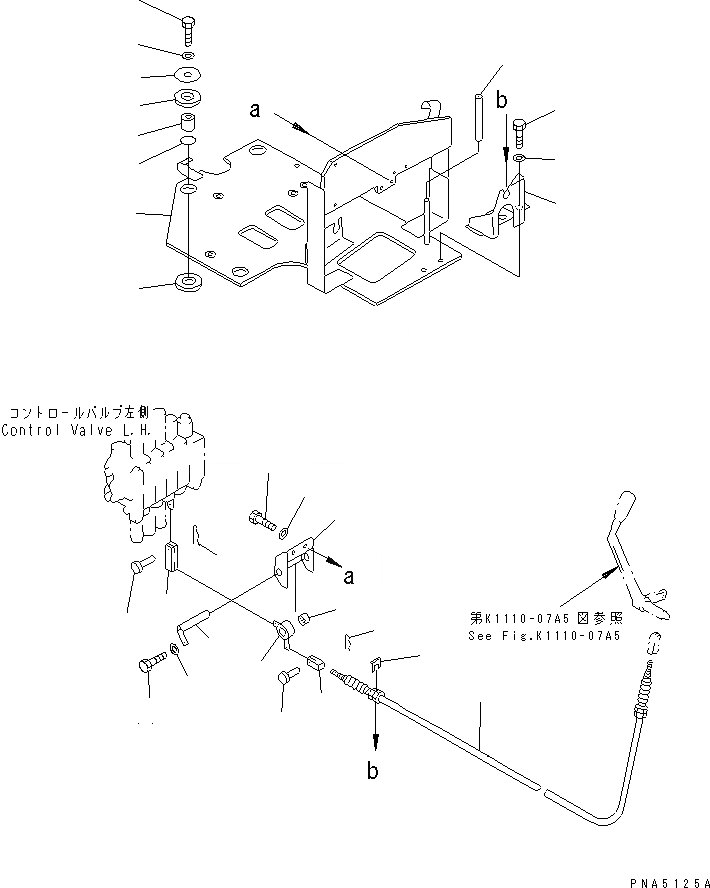 a

b

コントロールバルブ左側
Control Valve L.H.

a

第K1110-07A5 図参照
See Fig.K1110-07A5

b

PNA5125A