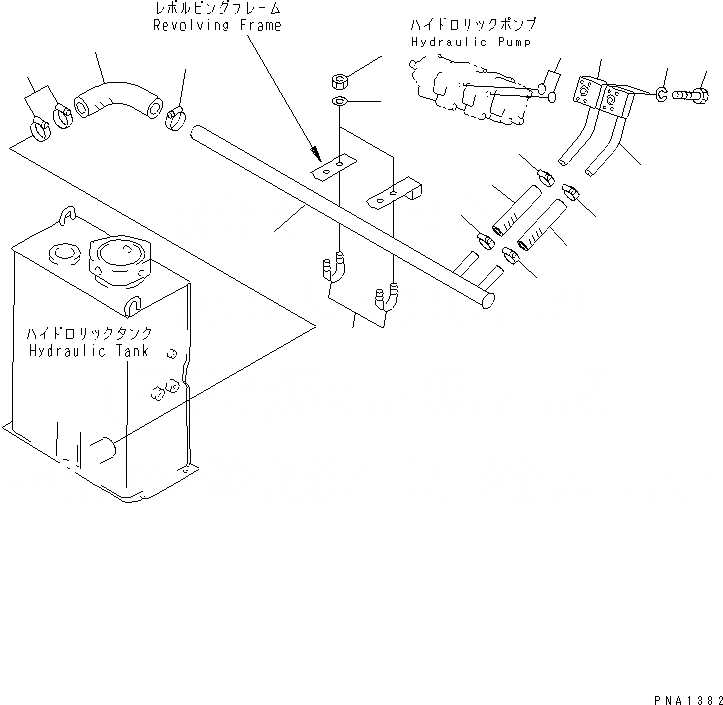 レボルビングフレーム
Revolving Frame

ハイドロリックポンプ
Hydraulic Pump

ハイドロリックタンク
Hydraulic Tank

PNA1382