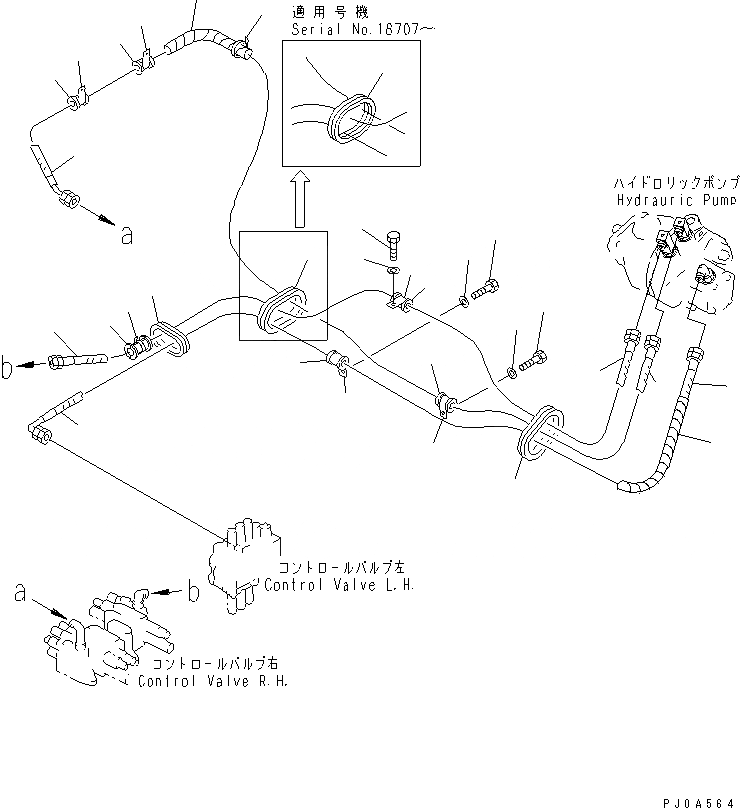 適用号機
Serial No.16707～

ハイドロリックポンプ
Hydrauric Pump

a

b

コントロールバルブ左
Control Valve L.H.

a

b

コントロールバルブ右
Control Valve R.H.

PJ0A564