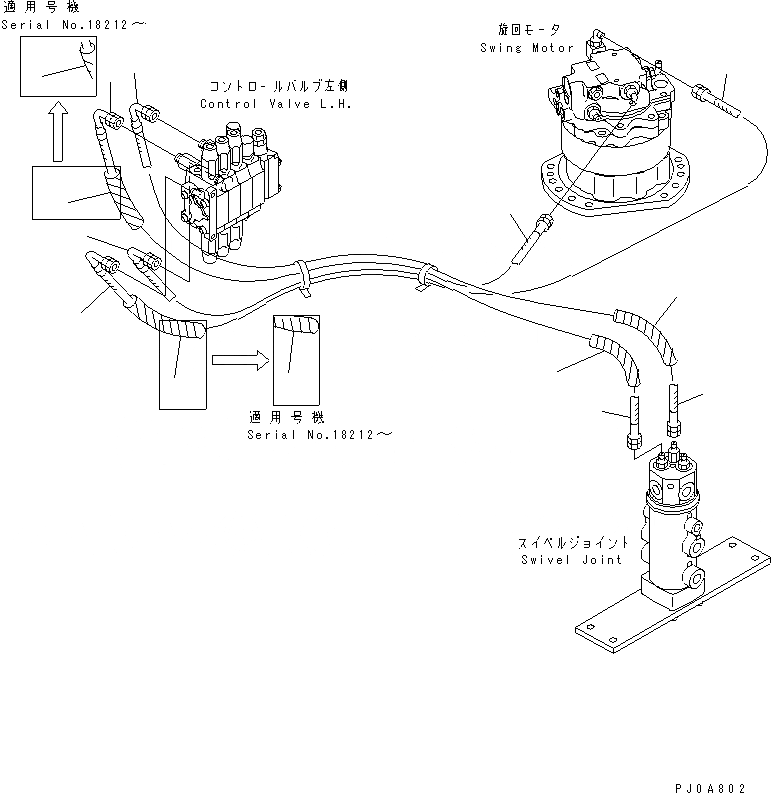 適用号機
Serial No.18212～

コントロールバルブ左側
Control Valve L.H.

旋回モータ
Swing Motor

適用号機
Serial No.18212～

スイベルジョイント
Swivel Joint

PJ0A802