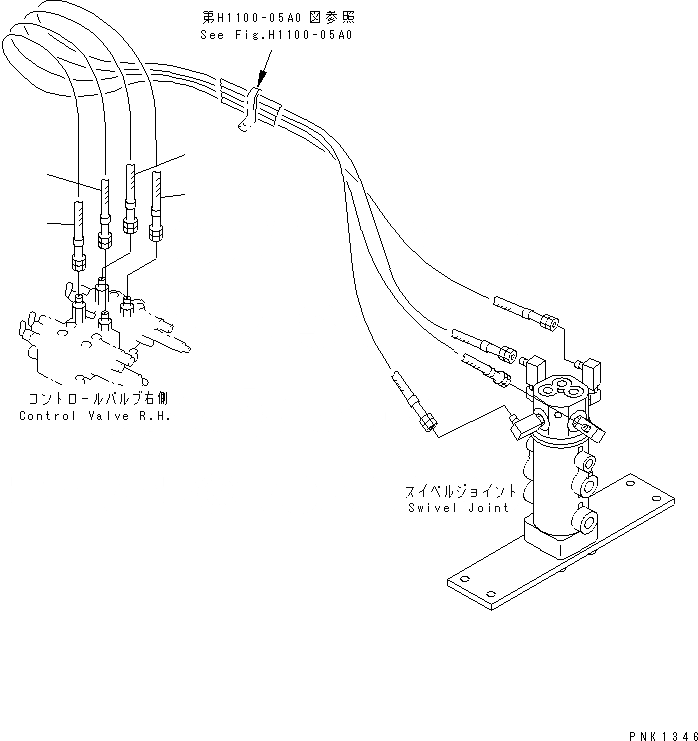 第H1100-05A0 図参照
See Fig.H1100-05A0

コントロールバルブ右側
Control Valve R.H.

スイベルジョイント
Swivel Joint

PNK1346