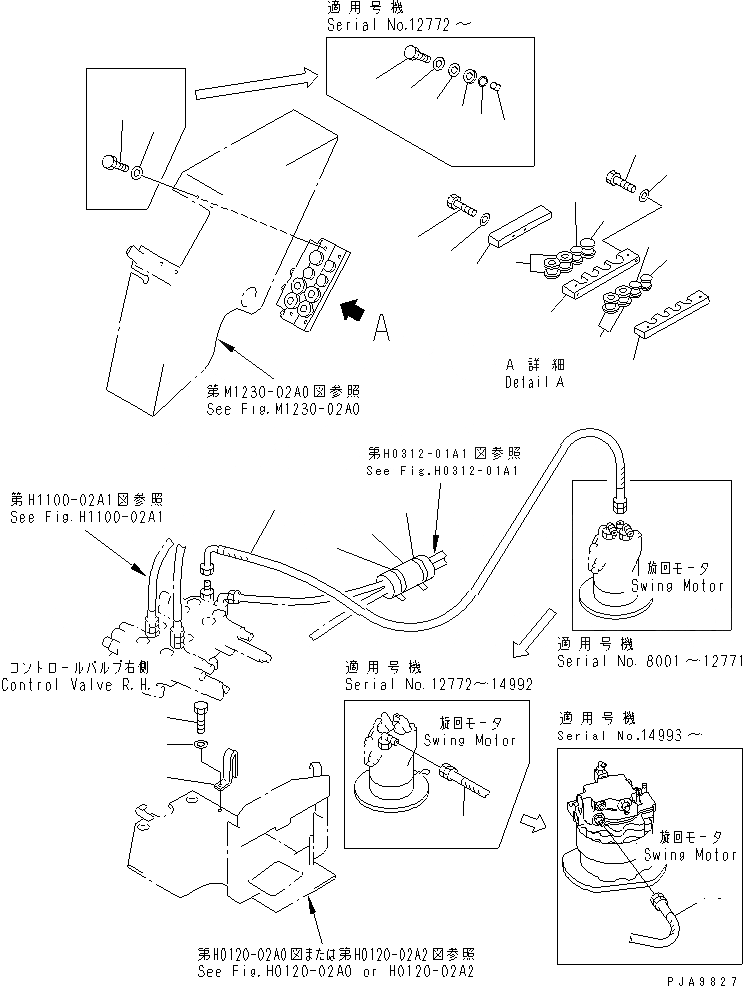 適用号機
Serial No.12772～

A

A 詳細
Detail A

第M1230-02A0図参照
See Fig.M1230-02A0

第H0312-01A1図参照
See Fig.H0312-01A1

第H1100-02A1図参照
See Fig.H1100-02A1

旋回モータ
Swing Motor

適用号機
Serial No. 8001～12771

コントロールバルブ右側
Control Valve R.H.

適用号機
Serial No.12772～14992

旋回モータ
Swing Motor

適用号機
Serial No.14993～

旋回モータ
Swing Motor

第H0120-02A0図または第H0120-02A2図参照
See Fig.H0120-02A0 or H0120-02A2

PJA9827