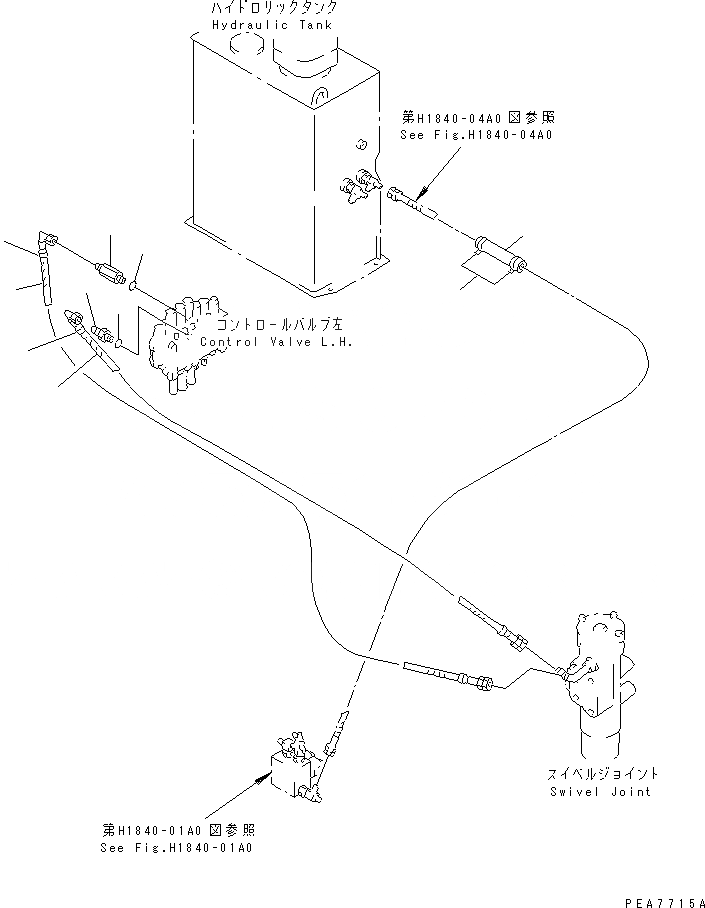 ハイドロリックタンク
Hydraulic Tank

第H1840-04A0図参照
See Fig.H1840-04A0

コントロールバルブ左
Control Valve L.H.

スイベルジョイント
Swivel Joint

第H1840-01A0図参照
See Fig.H1840-01A0

PEA7715A