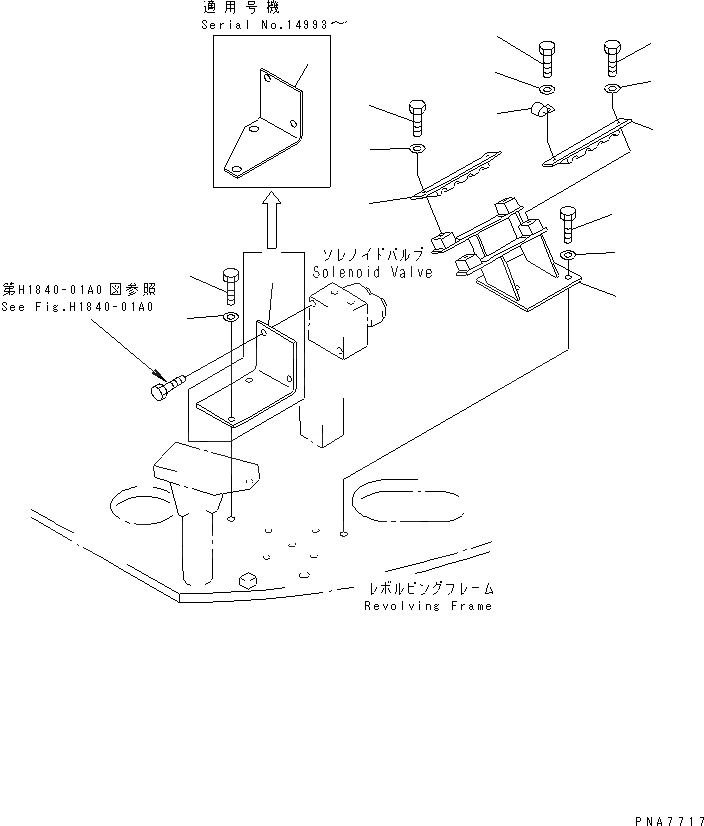 適用号機
Serial No.14993～

ソレノイドバルブ
Solenoid Valve

第H1840-01A0図参照
See Fig.H1840-01A0

レボルビングフレーム
Revolving Frame

PNA7717