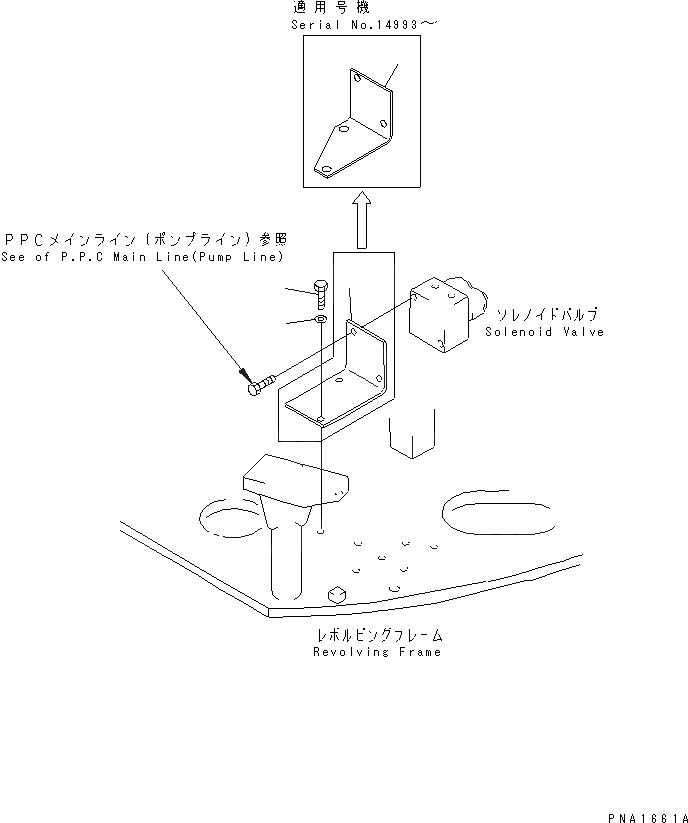 適用号機
Serial No.14993～

PPCメインライン（ポンプライン）参照
See of P.P.C Main Line(Pump Line)

ソレノイドバルブ
Solenoid Valve

レボルビングフレーム
Revolving Frame

PNA1661A