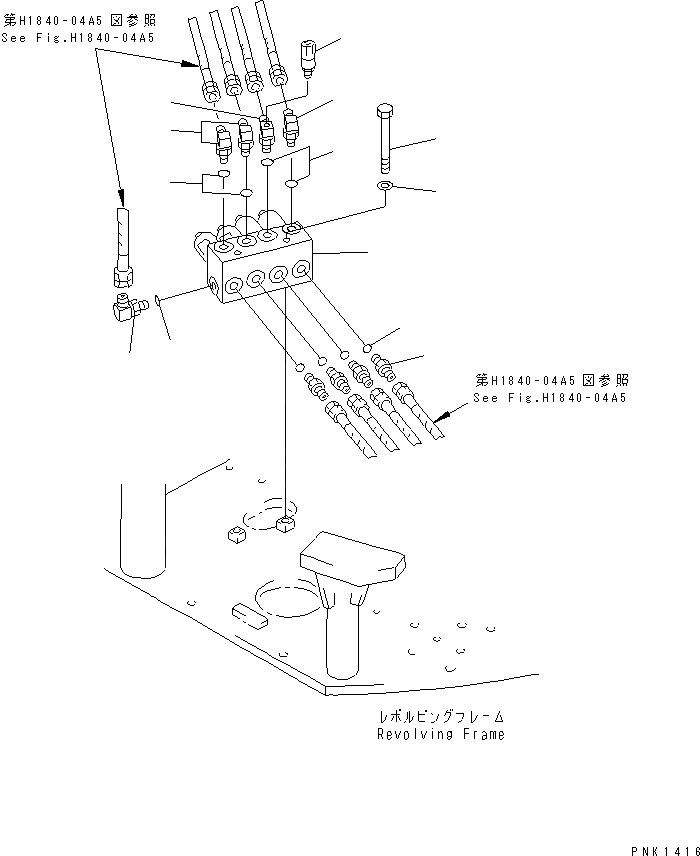 第H1840-04A5 図参照
See Fig.H1840-04A5

第H1840-04A5 図参照
See Fig.H1840-04A5

レボルビングフレーム
Revolving Frame

PNK1416