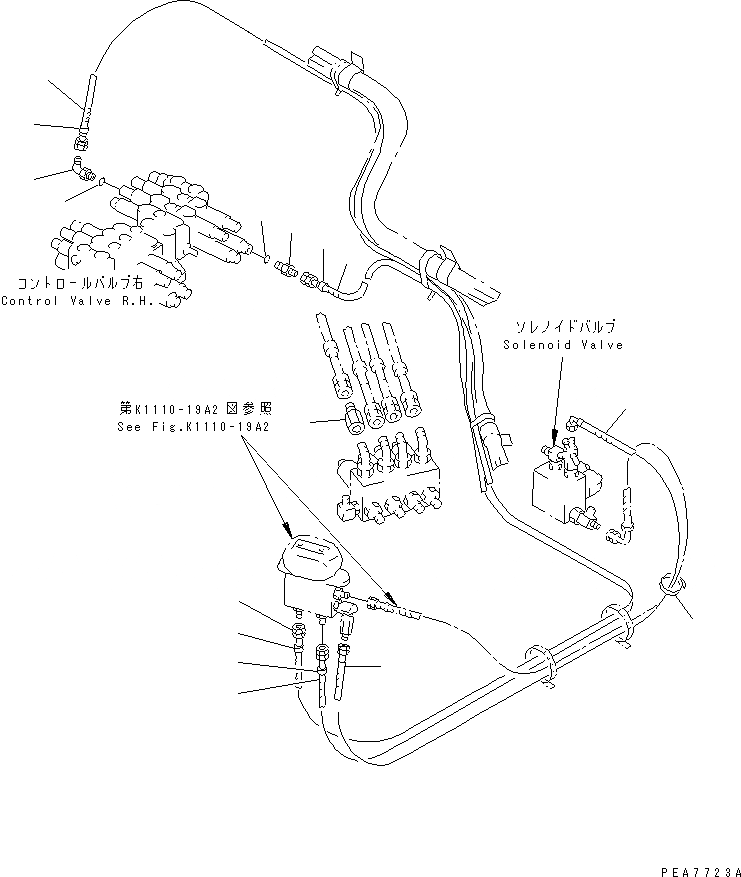 コントロールバルブ右
Control Valve R.H.

ソレノイドバルブ
Solenoid Valve

第K1110-19A2図参照
See Fig.K1110-19A2

PEA7723A