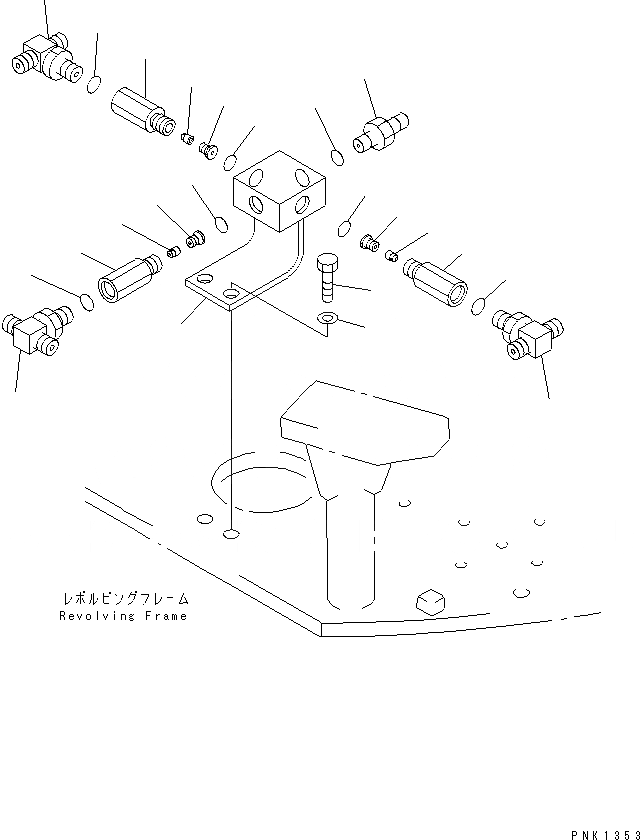 レボルビングフレーム
Revolving Frame

PNK1353