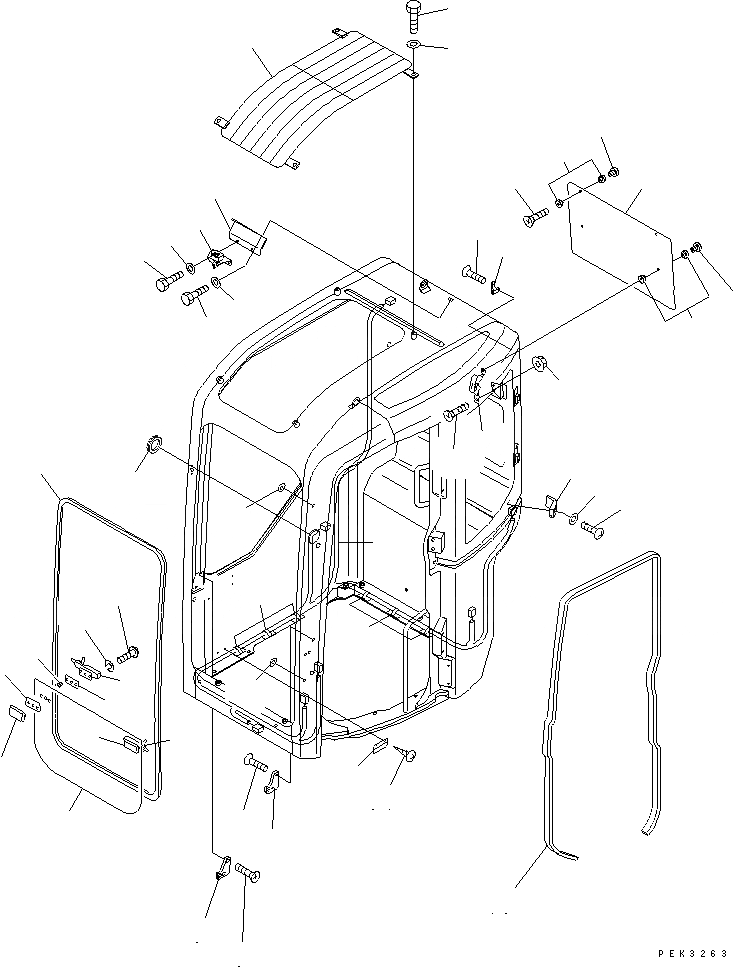 PEK3263