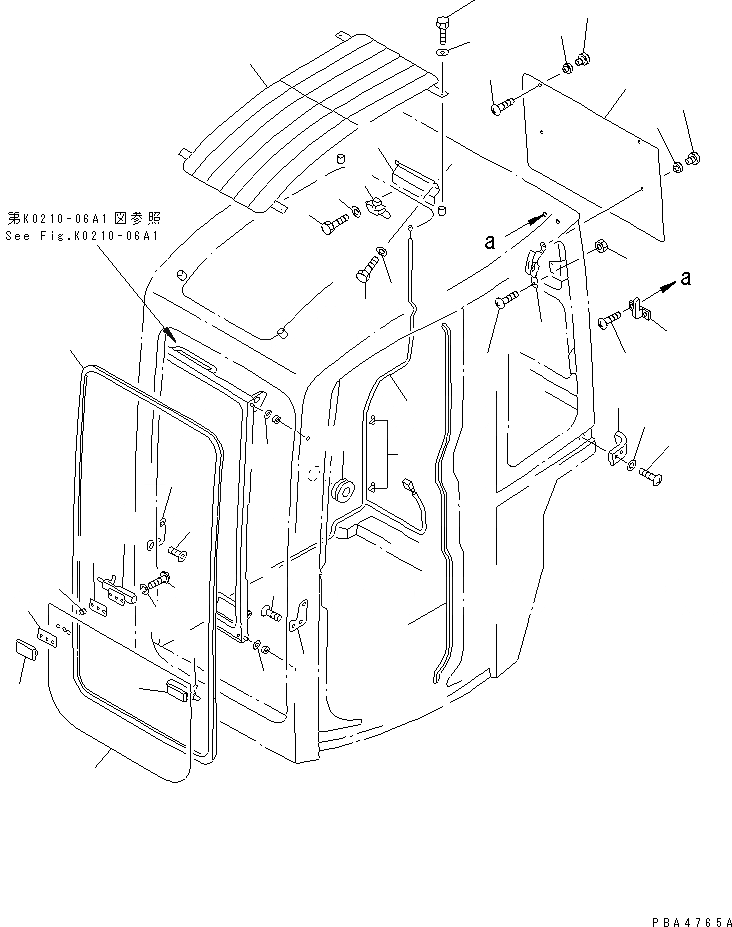 第K0210-06A1図参照
See Fig.K0210-06A1

a

a

PBA4765A