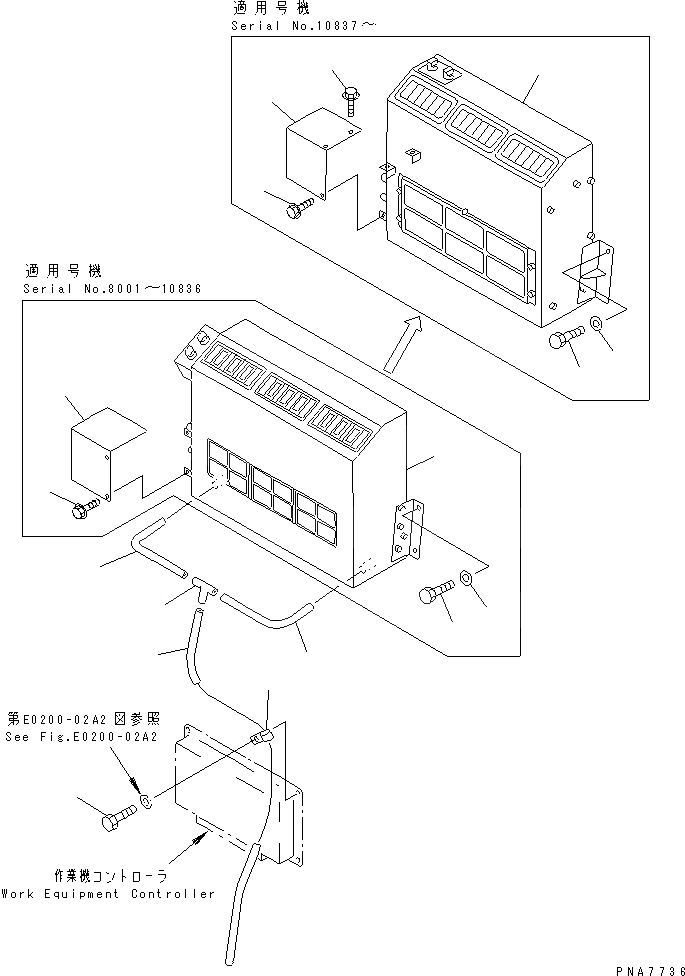 適用号機
Serial No.10837～

適用号機
Serial No.8001～10836

第E0200-02A2図参照
See Fig.E0200-02A2

作業機コントローラ
Work Equipment Controller

PNA7736