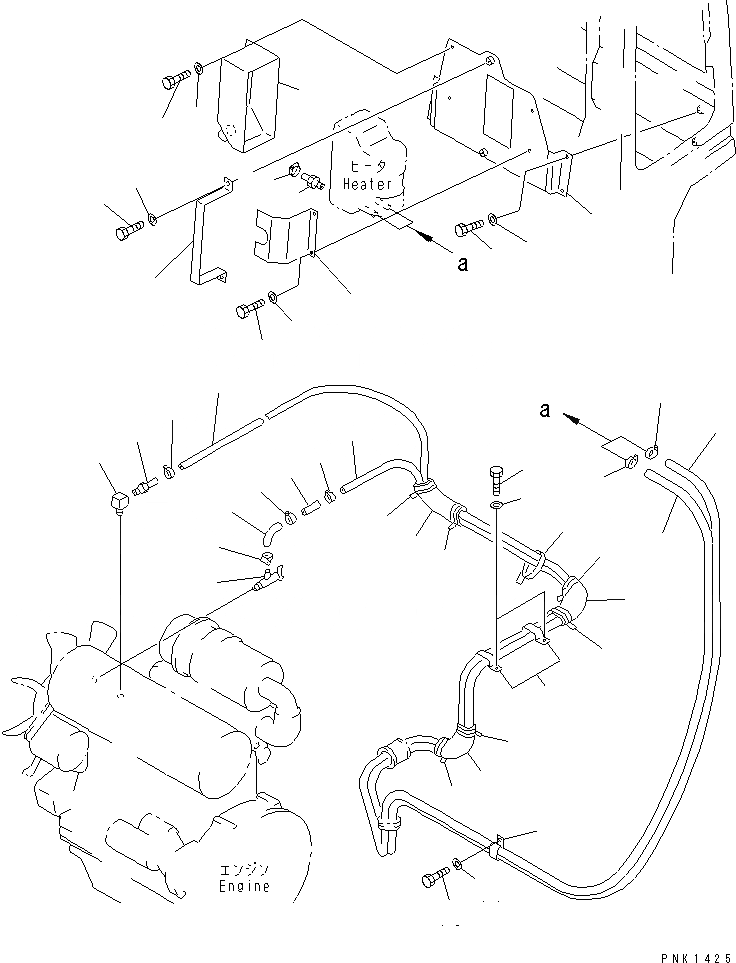 ヒータ
Heater
a
a
エンジン
Engine
PNK1425