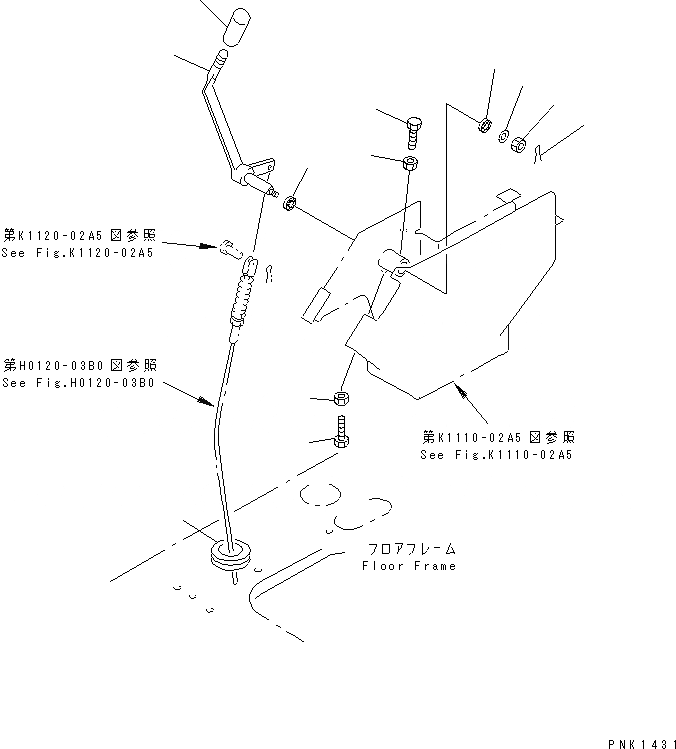 第K1120-02A5 図参照
See Fig.K1120-02A5

第H0120-03B0 図参照
See Fig.H0120-03B0

第K1110-02A5 図参照
See Fig.K1110-02A5

フロアフレーム
Floor Frame

PNK1431