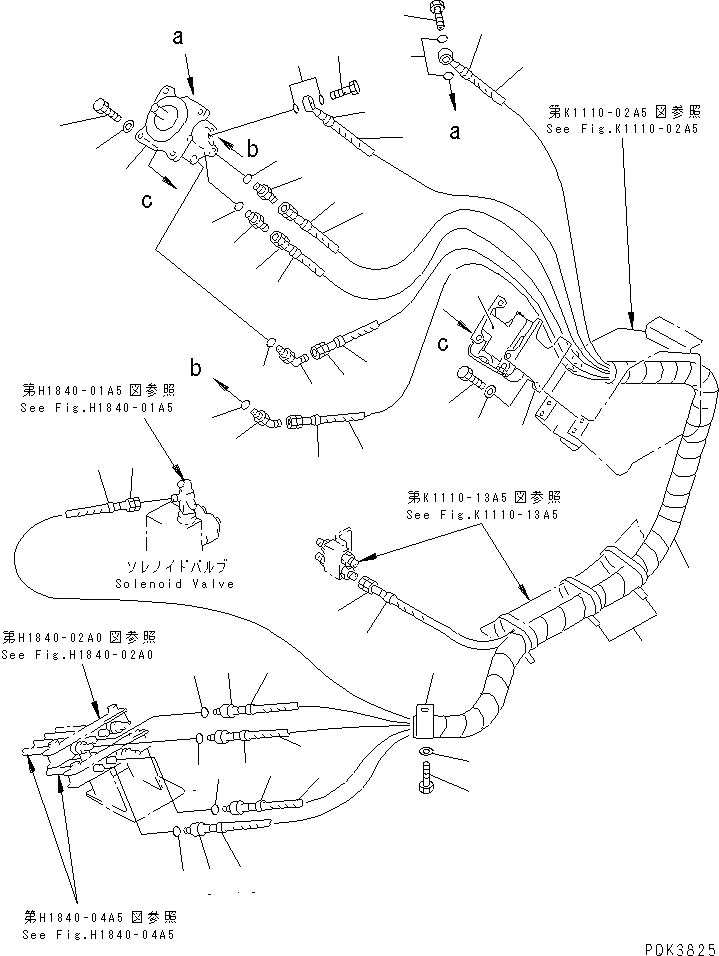 a

a

第K1110-02A5 図参照
See Fig.K1110-02A5

b

c

c

b

第H1840-01A5 図参照
See Fig.H1840-01A5

第K1110-13A5 図参照
See Fig.K1110-13A5

ソレノイドバルブ
Solenoid Valve

第H1840-02A0 図参照
See Fig.H1840-02A0

第H1840-04A5 図参照
See Fig.H1840-04A5

PDK3825