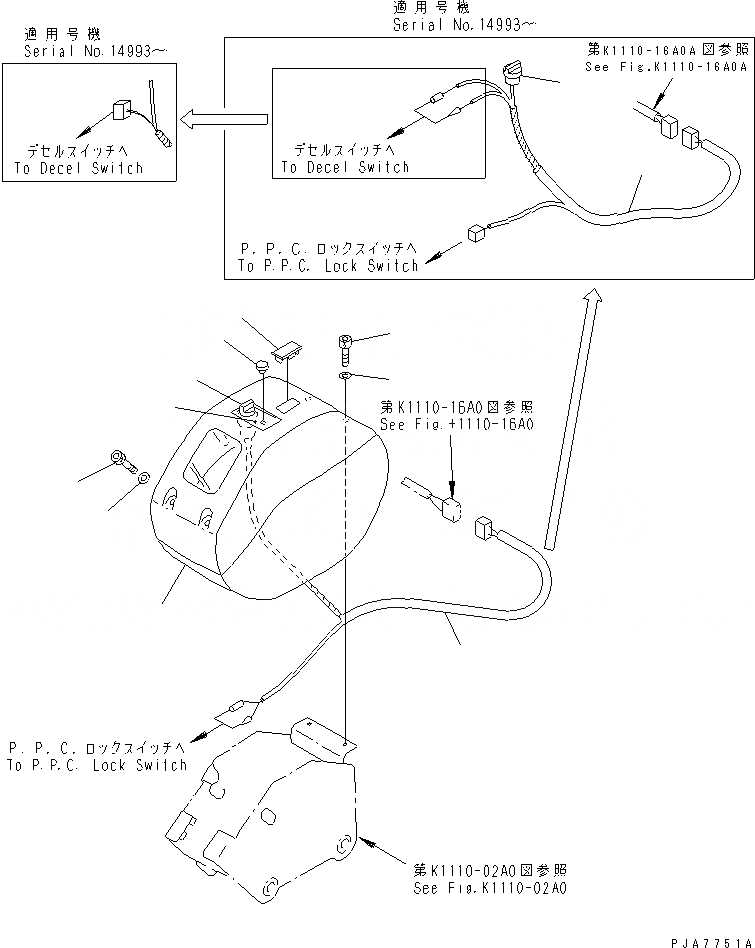 適用号機
Serial No.14993~

デセルスイッチへ
To Decel Switch

適用号機
Serial No.14993~

第K1110-16A0A図参照
See Fig.K1110-16A0A

デセルスイッチへ
To Decel Switch

P.P.C.ロックスイッチへ
To P.P.C. Lock Switch

第K1110-16A0図参照
See Fig.+1110-16A0

P.P.C.ロックスイッチへ
To P.P.C. Lock Switch

第K1110-02A0図参照
See Fig.K1110-02A0

PJA7751A