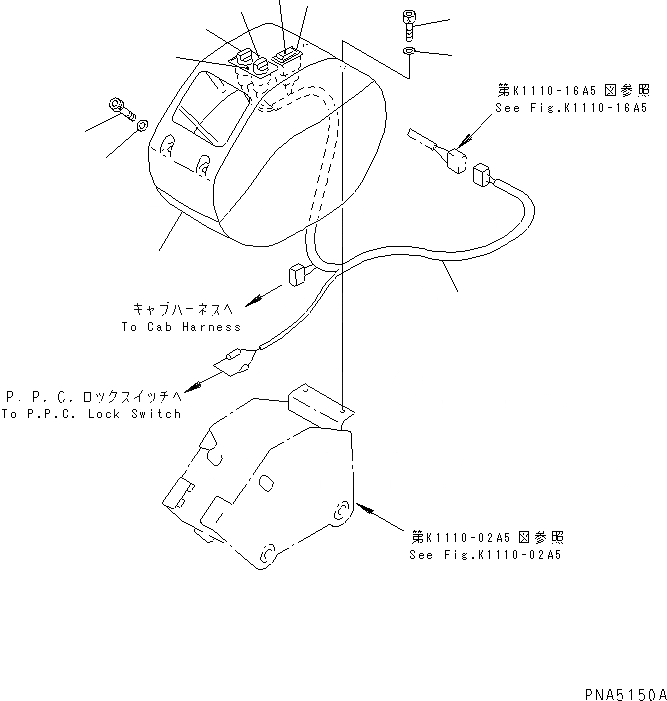 第K1110-16A5 図参照
See Fig.K1110-16A5

キャブハーネスへ
To Cab Harness

P. P. C. ロックスイッチへ
To P.P.C. Lock Switch

第K1110-02A5 図参照
See Fig.K1110-02A5

PNA5150A