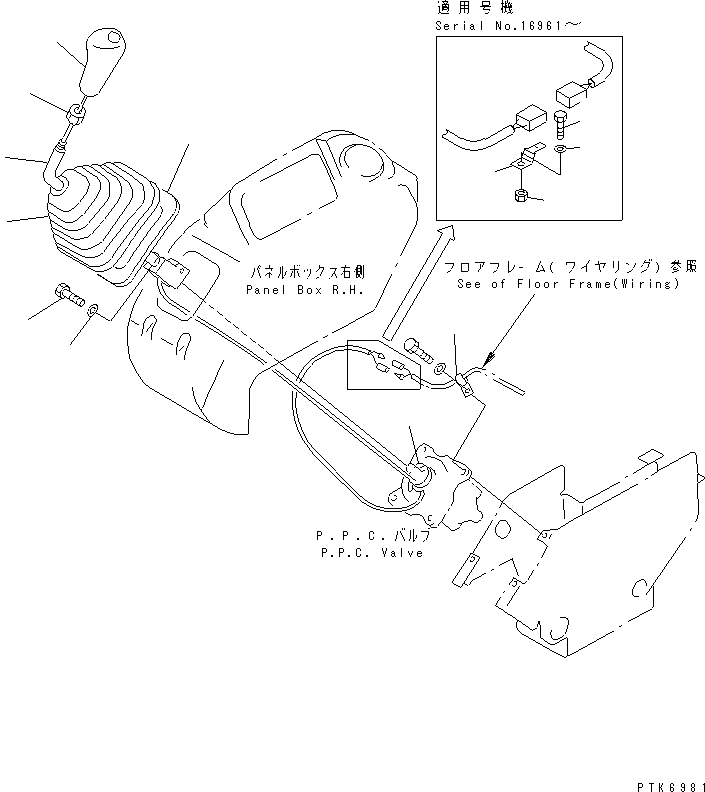 適用号機
Serial No.16961～

パネルボックス右側
Panel Box R.H.

フロアフレーム(ワイヤリング)参照
See of Floor Frame(Wiring)

P.P.C.バルブ
P.P.C. Valve

PTK6981