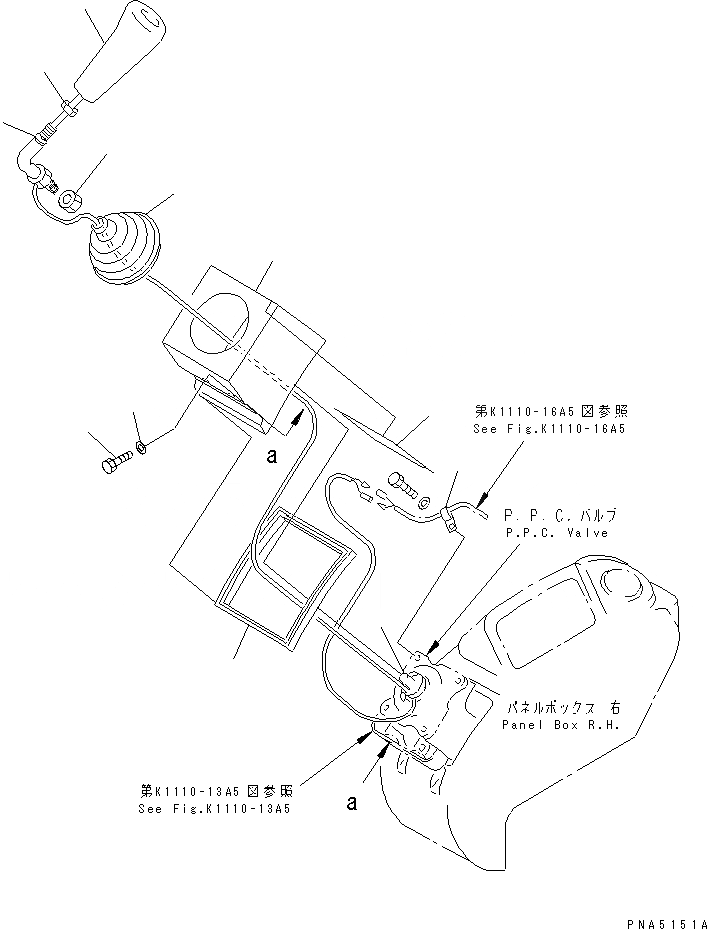 a

第K1110-16A5図参照
See Fig.K1110-16A5

P.P.C.バルブ
P.P.C. Valve

パネルボックス 右
Panel Box R.H.

第K1110-13A5図参照
See Fig.K1110-13A5

a

PNA5151A